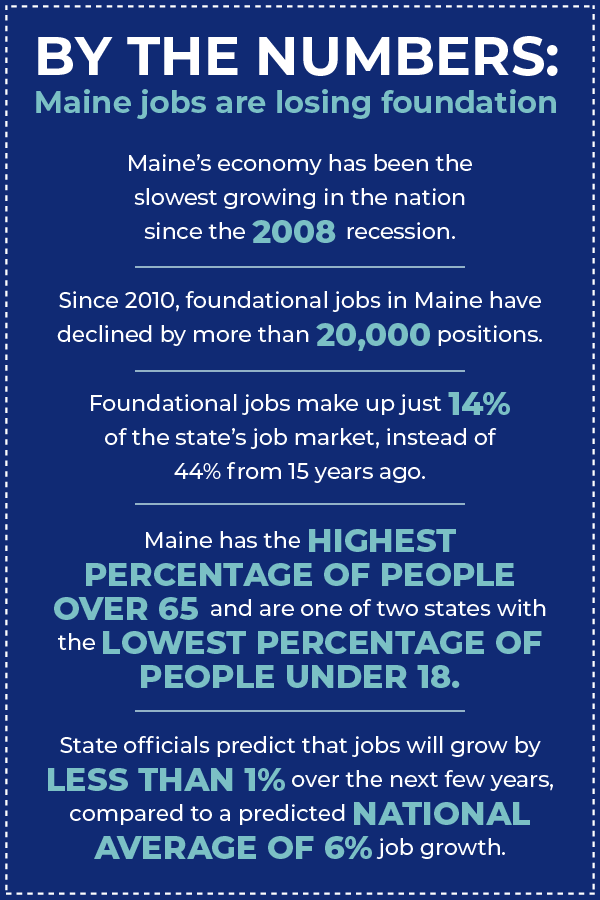 BY THE NUMBERS:
Maine jobs are losing foundation

Maine's economy has been the slowest growing in the nation since the 2008 recession.

Since 2010, foundational jobs in Maine have declined by more than 20,000 positions.

Foundational jobs make up just 14% of the state's job market, instead of 44% from 15 years ago.

Maine has the HIGHEST PERCENTAGE OF PEOPLE OVER 65 and are one of two states with the LOWEST PERCENTAGE OF PEOPLE UNDER 18.

State officials predict that jobs will grow by LESS THAN 1% over the next few years, compared to a predicted NATIONAL AVERAGE OF 6% job growth.